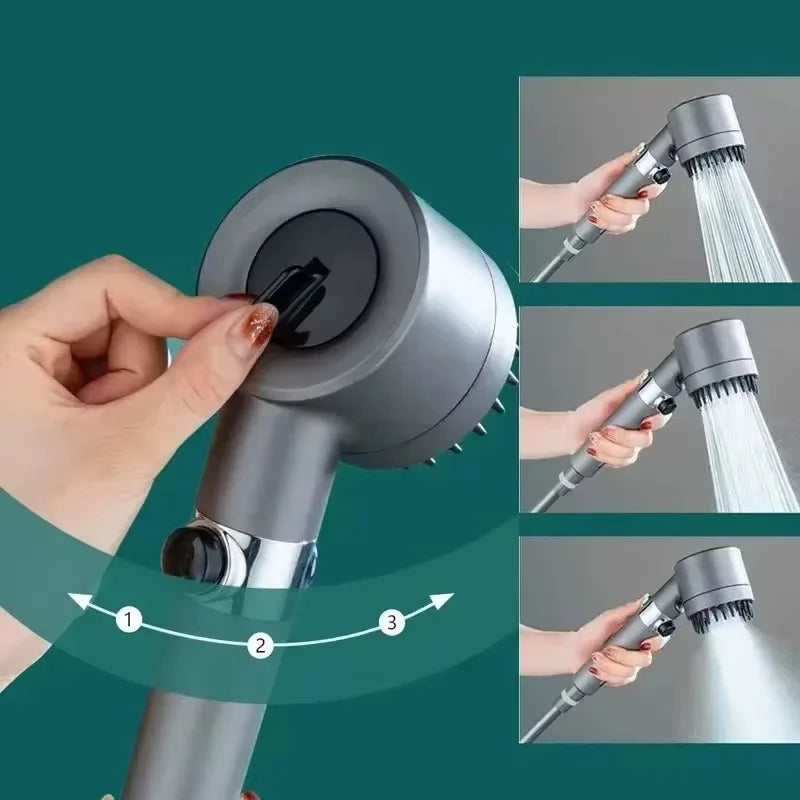 1
2
3